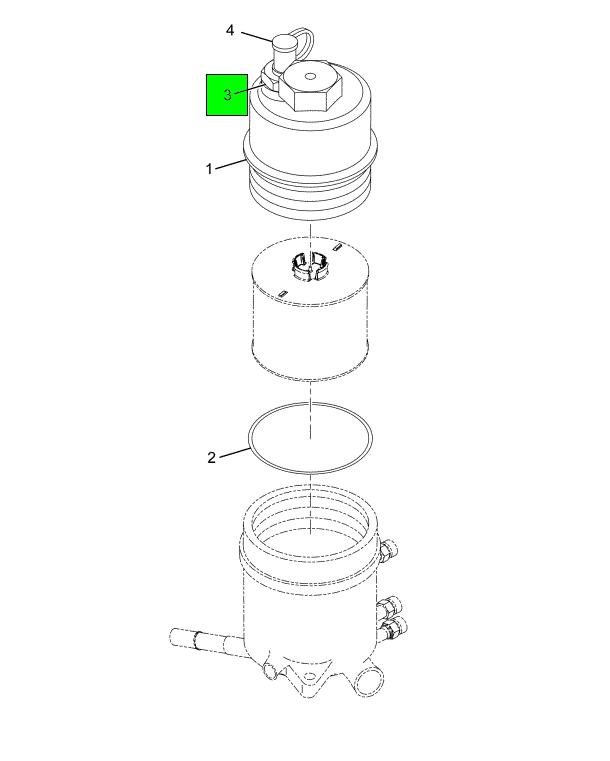 4
3
1
2