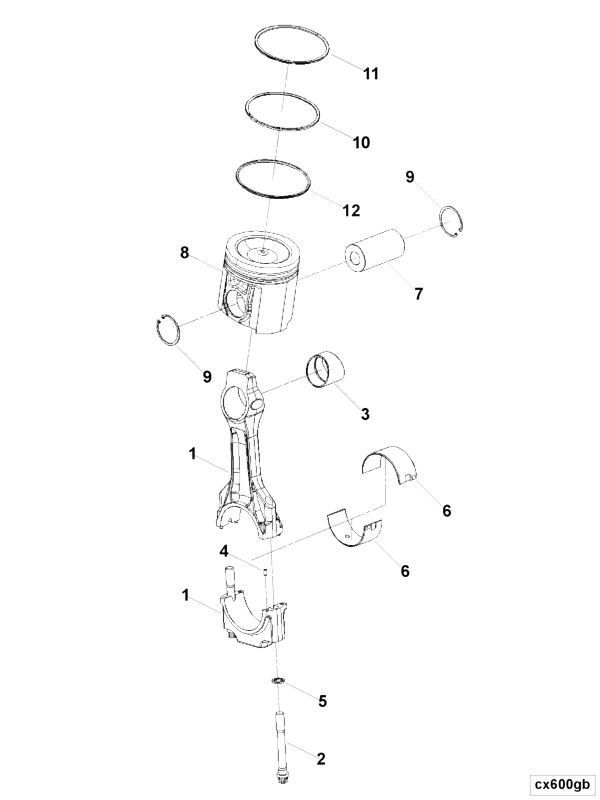 11
10
9
12
8
7
9
3
1
6
6
4
1
5
2
cx600gb