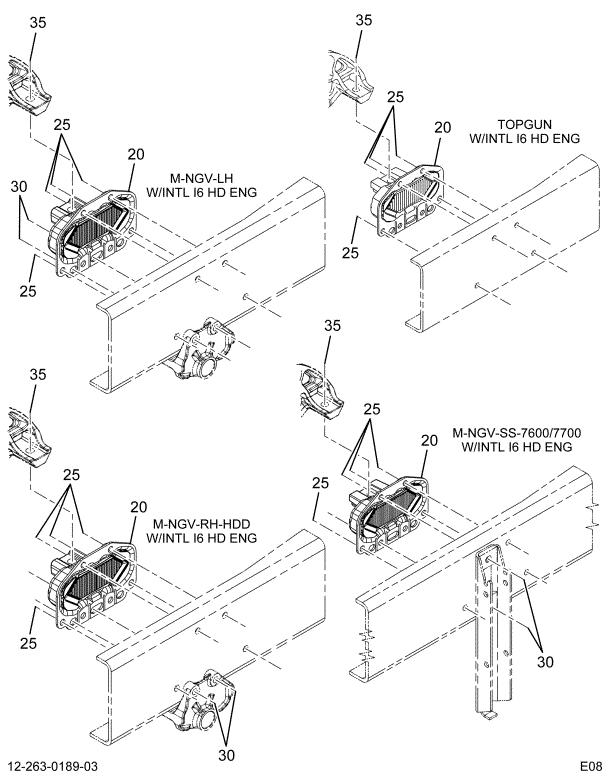 35

25

20

M-NGV-LH
W/INTL I6 HD ENG

30

25

35

25

20

TOPGUN
W/INTL I6 HD ENG

25

35

25

20

M-NGV-RH-HDD
W/INTL I6 HD ENG

25

30

35

25

20

M-NGV-SS-7600/7700
W/INTL I6 HD ENG

25

30

12-263-0189-03

E08