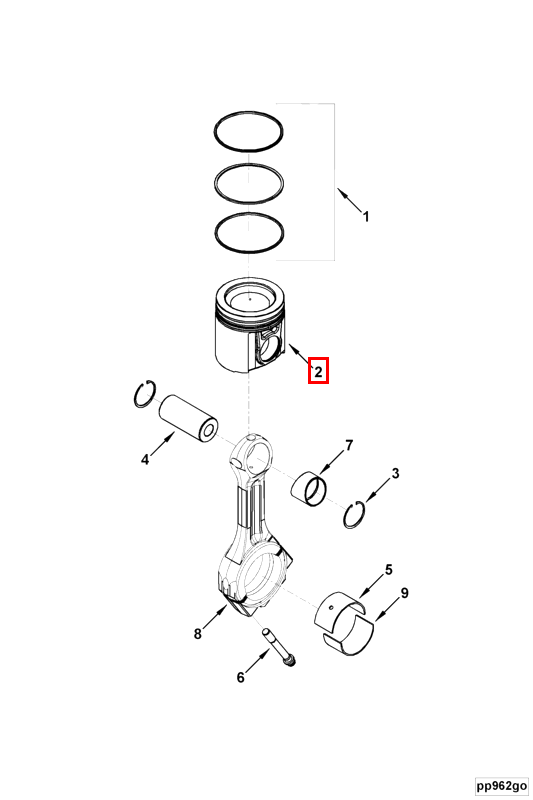 1

2

4

7

3

5

9

8

6

pp962go