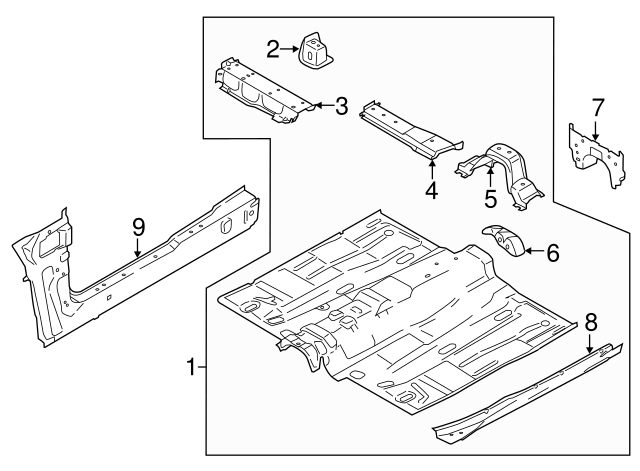 2
3
7
4
5
9
6
8
1