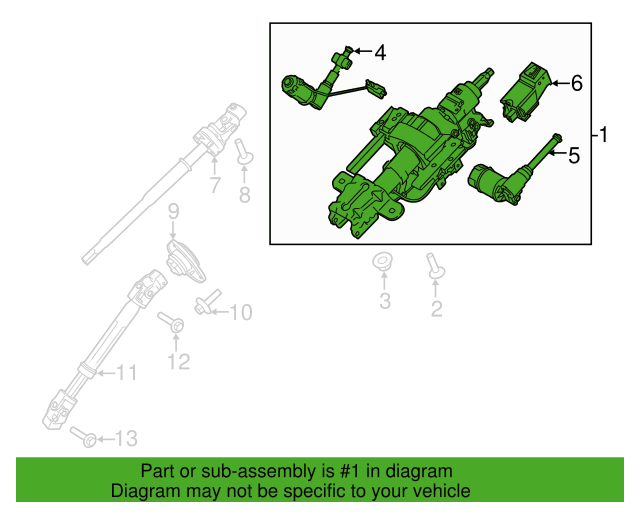 4
6
1
5
7
8
9
3
2
10
12
11
13

Part or sub-assembly is #1 in diagram
Diagram may not be specific to your vehicle