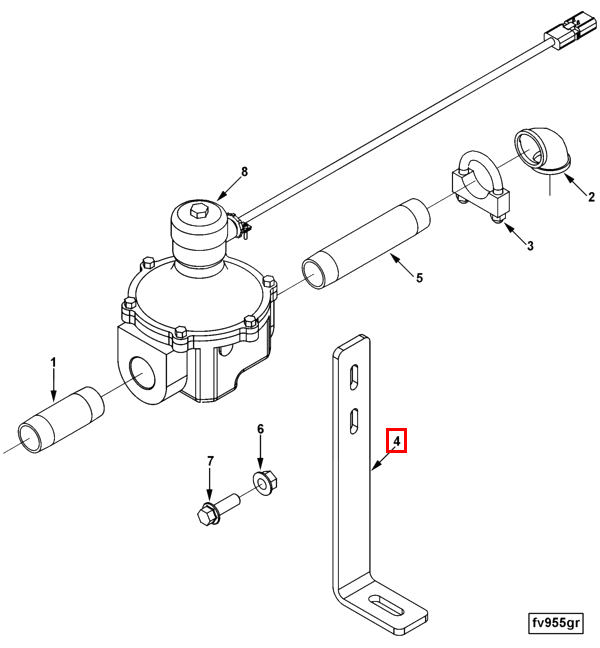 8
2
3
5
1
6
4
7
fv955gr