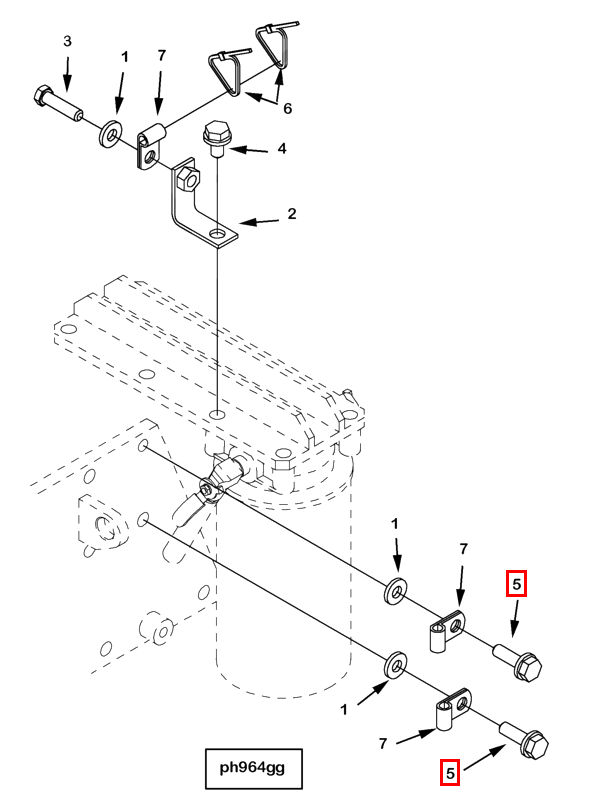 3
1
7
6
4
2
1
7
5
1
7
5
ph964gg