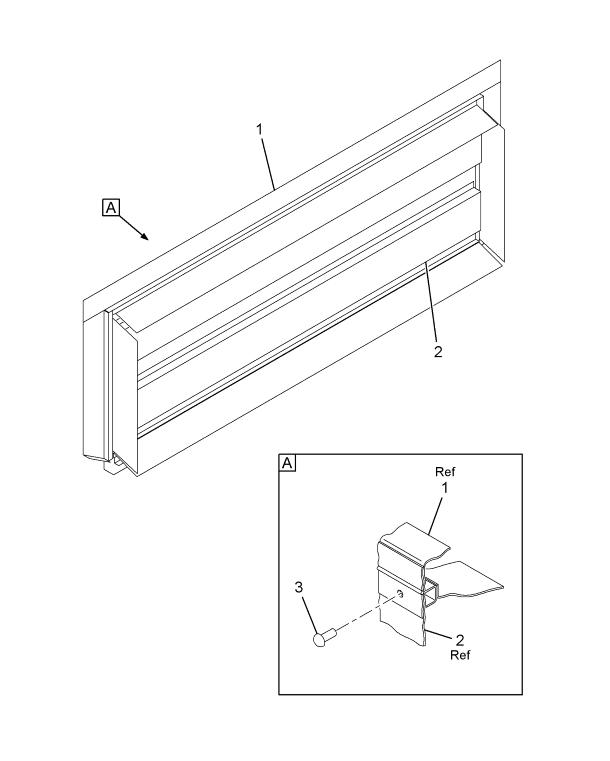 1

A

2

A

Ref
1

3

2
Ref