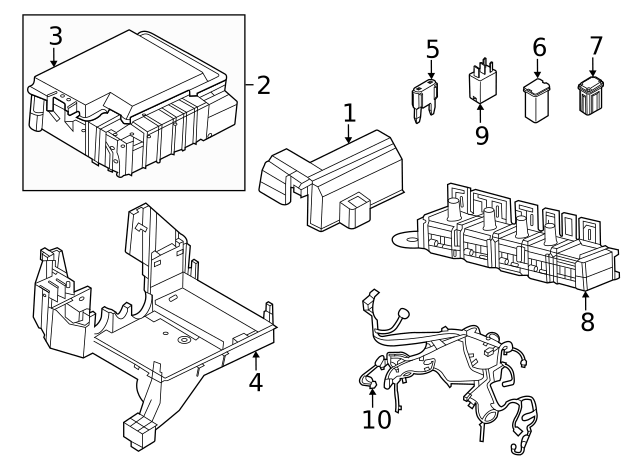 3
2
5
6
7
1
9
8
4
10