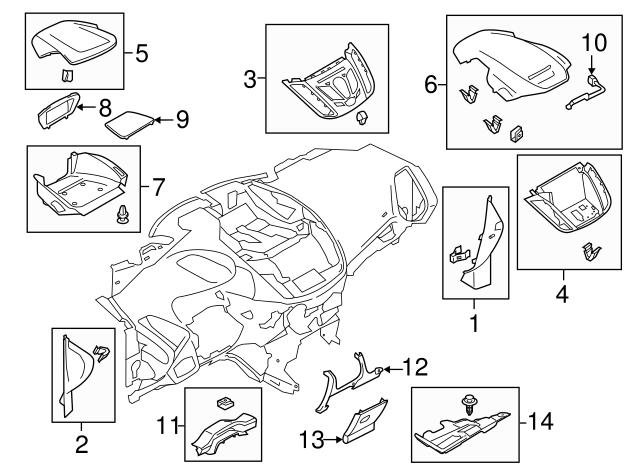 5
8
9
7
3
6
10
4
1
2
11
12
13
14