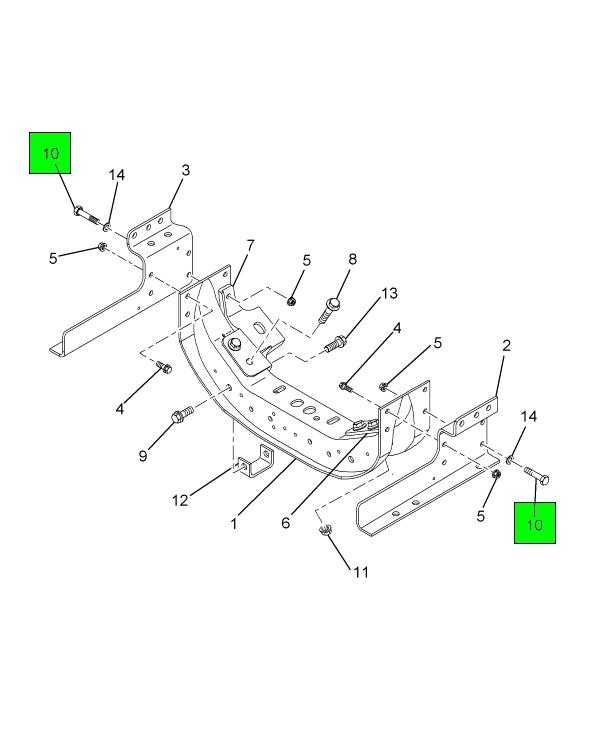 10
14
3
5
7
5
8
13
4
5
2
4
9
14
12
1
6
5
10
11