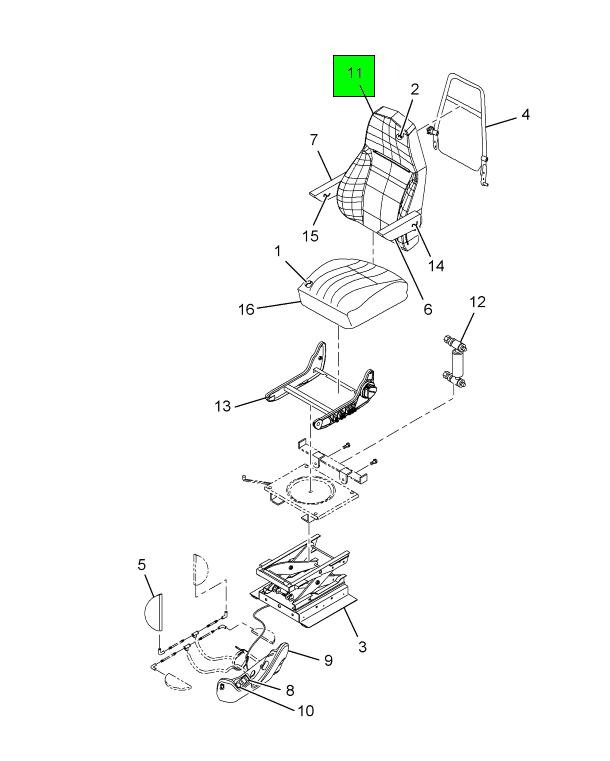 11
2
4
7
15
14
6
1
16
12
13
5
3
9
8
10