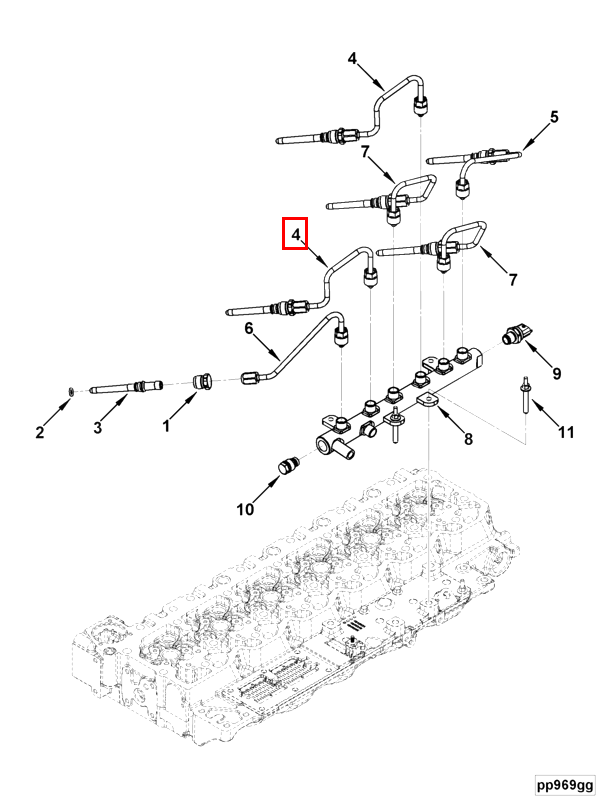 4
5
7
4
7
6
9
2
3
1
8
11
10
pp969gg