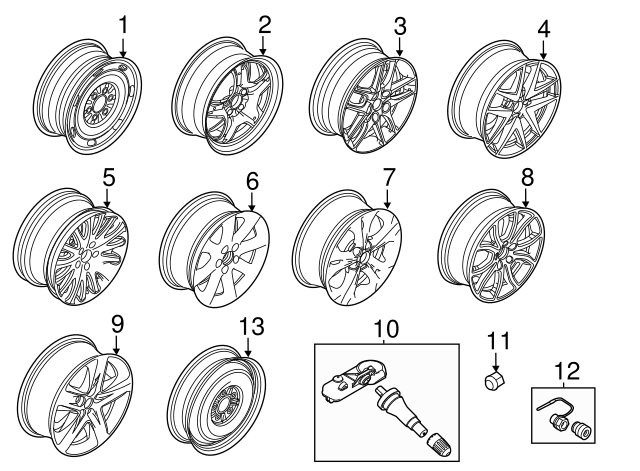 1
2
3
4
5
6
7
8
9
13
10
11
12