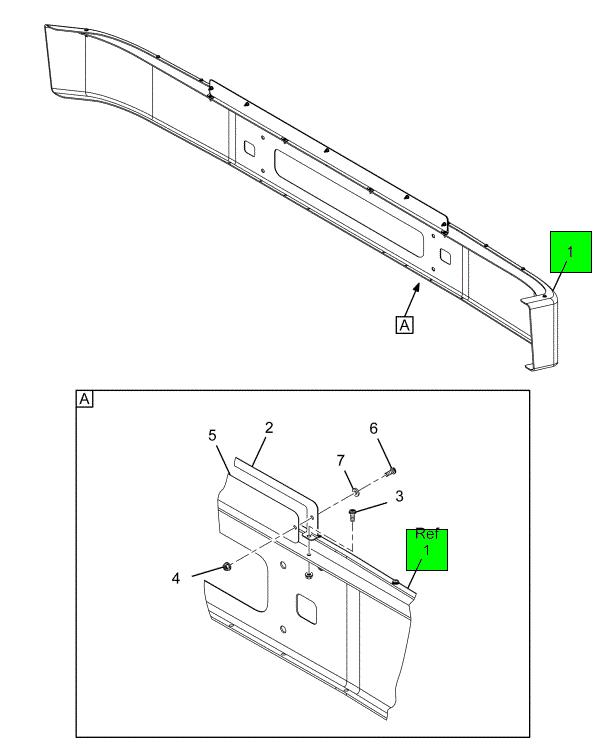 1

A

A

5

2

6

7

3

Ref
1

4