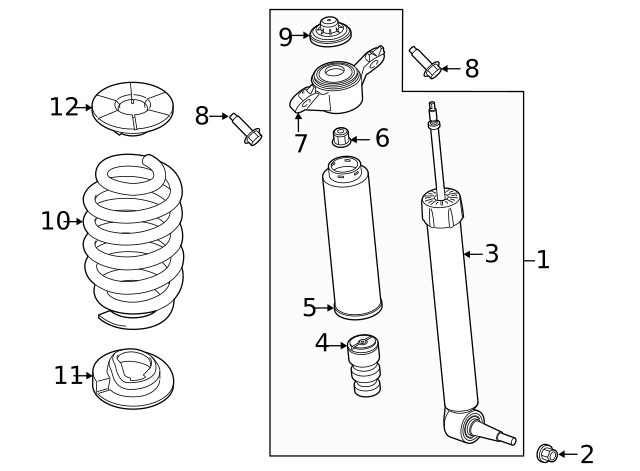 9
8
12
8
7
6
10
3
1
5
4
11
2