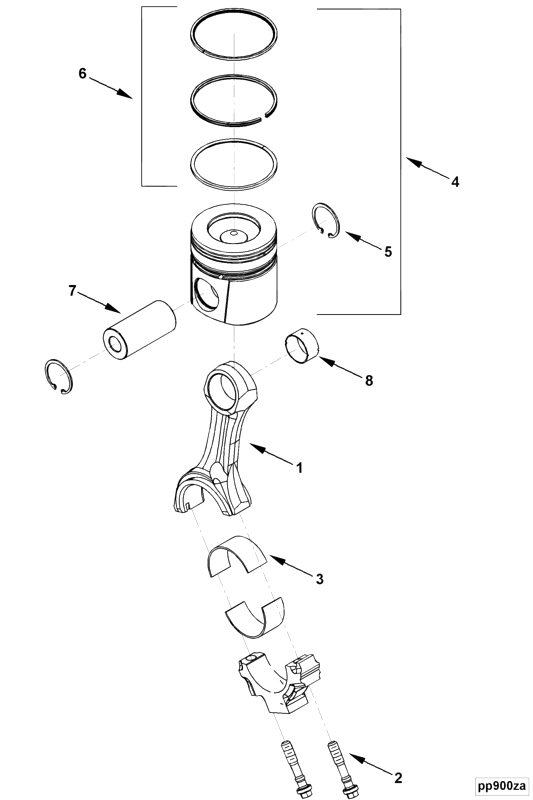 6
4
5
7
8
1
3
2
pp900za