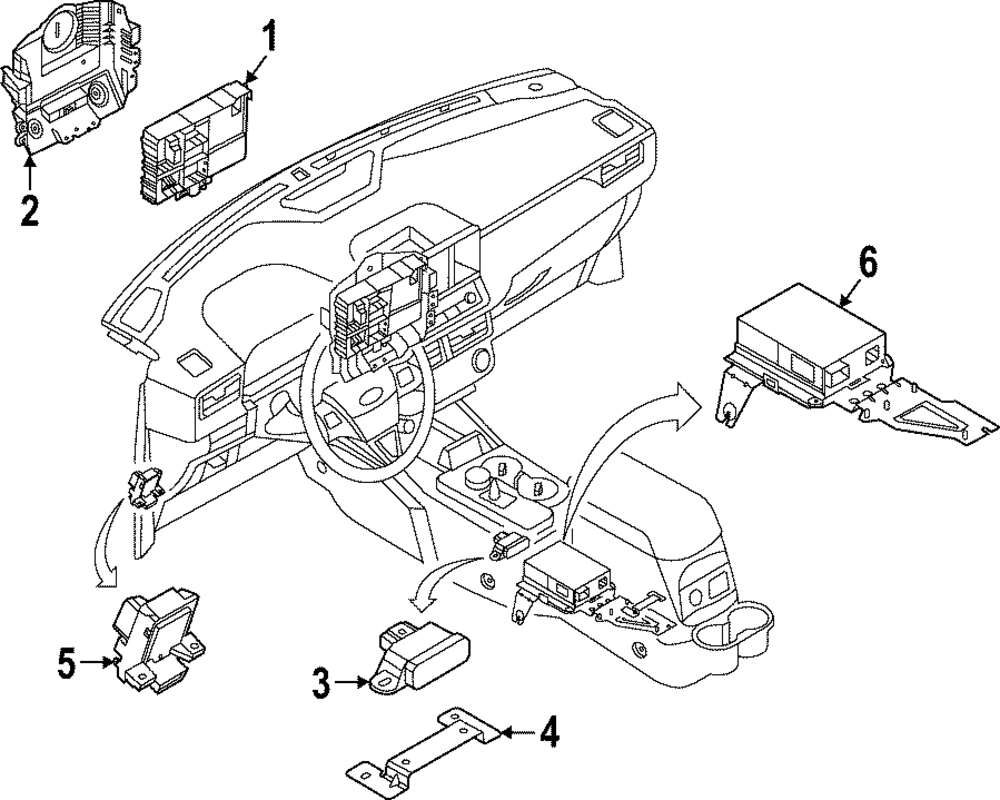 1
2
6
5
3
4