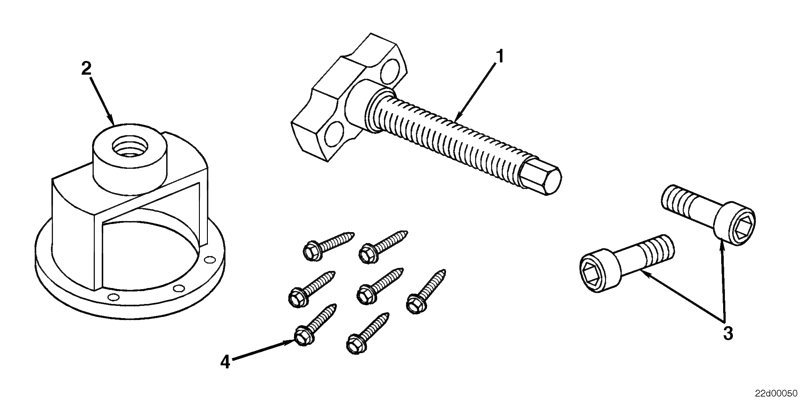 2
1
3
4
22d00050