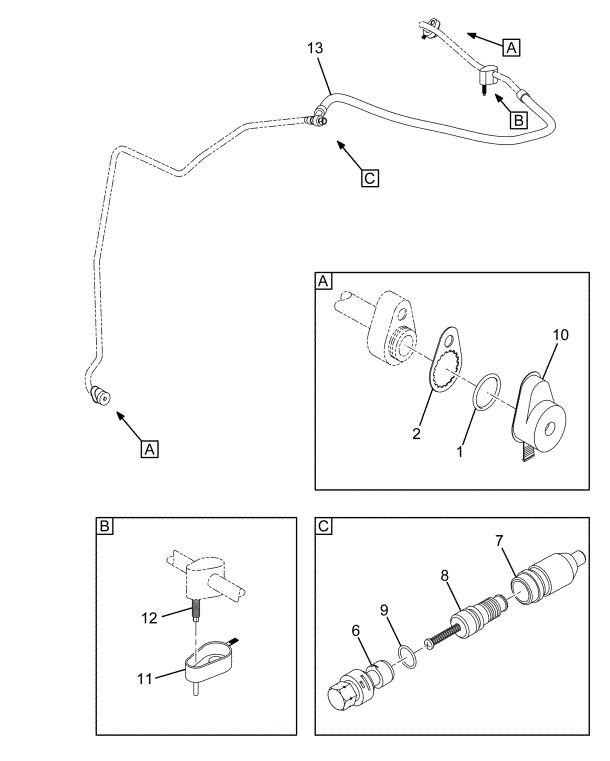 13
A
B
C
A
A
10
2
1
B
12
11
C
7
8
9
6