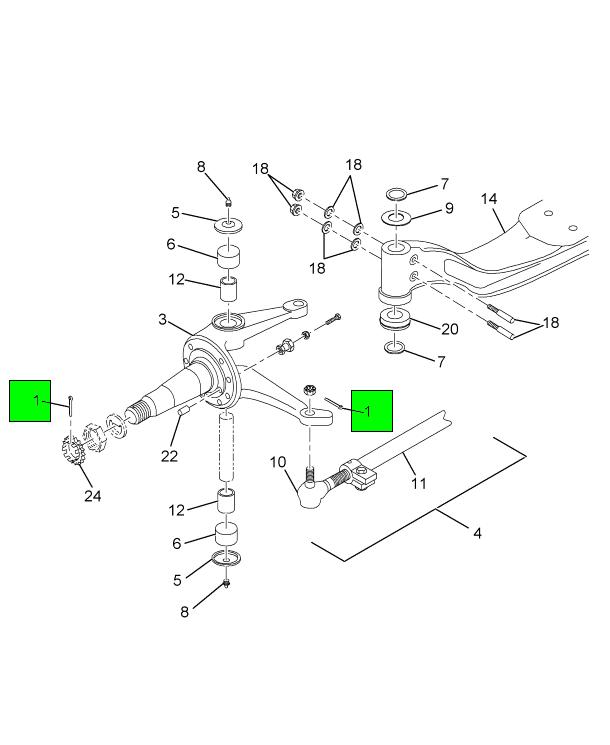 8
18
18
7
5
9
14
6
18
12
3
20
18
7
1
1
22
10
11
24
12
4
6
5
8