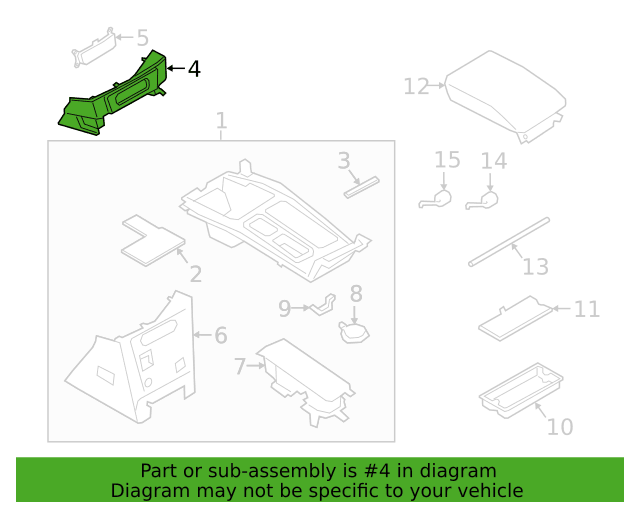 5
4
12
1
3
15
14
2
13
9
8
11
6
7
10

Part or sub-assembly is #4 in diagram
Diagram may not be specific to your vehicle