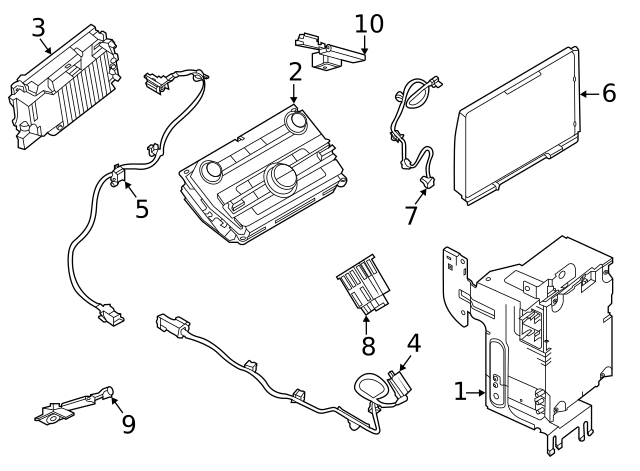 3
10
2
6
5
7
8
4
1
9