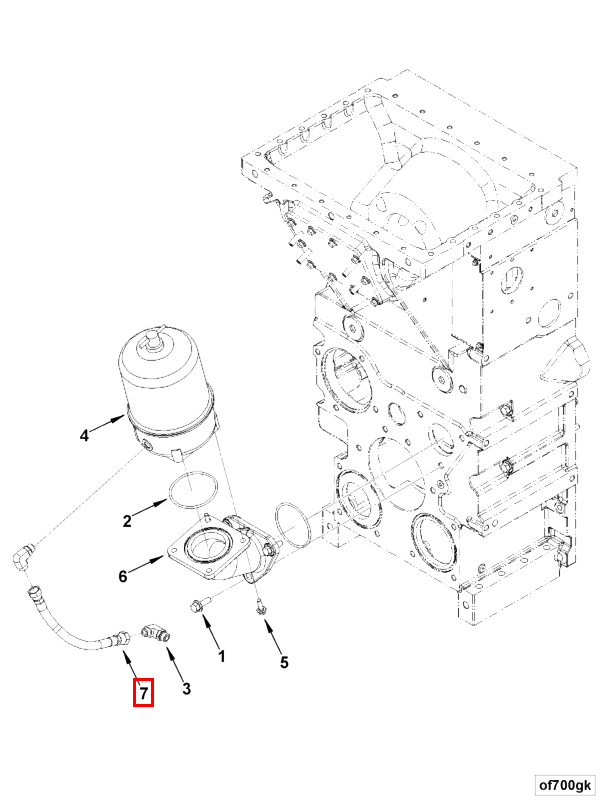 4
2
6
1
5
7
3
of700gk