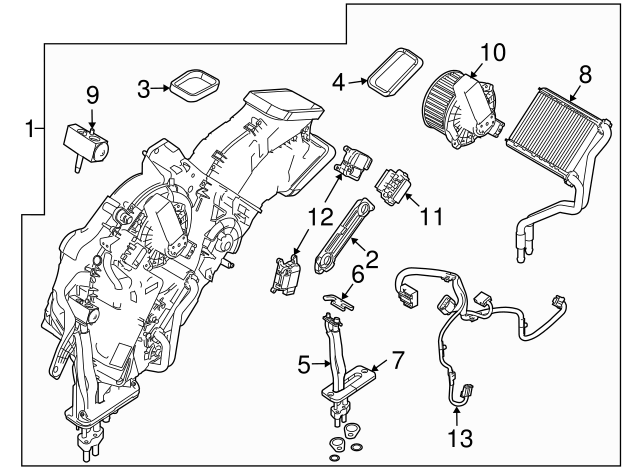 1
9
3
4
10
8
12
11
2
6
5
7
13