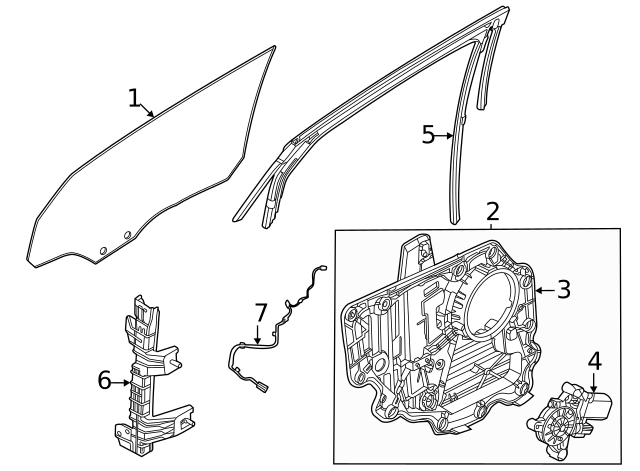 1
5
2
3
7
4
6