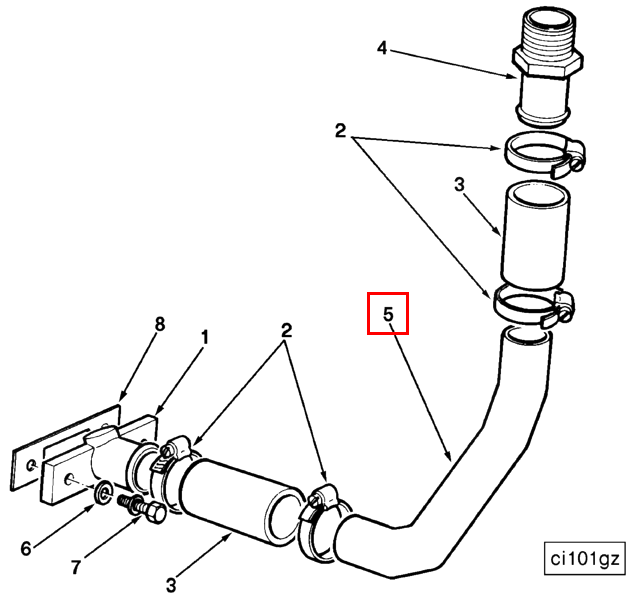 4
2
3
5
8
1
2
6
7
3
ci101gz