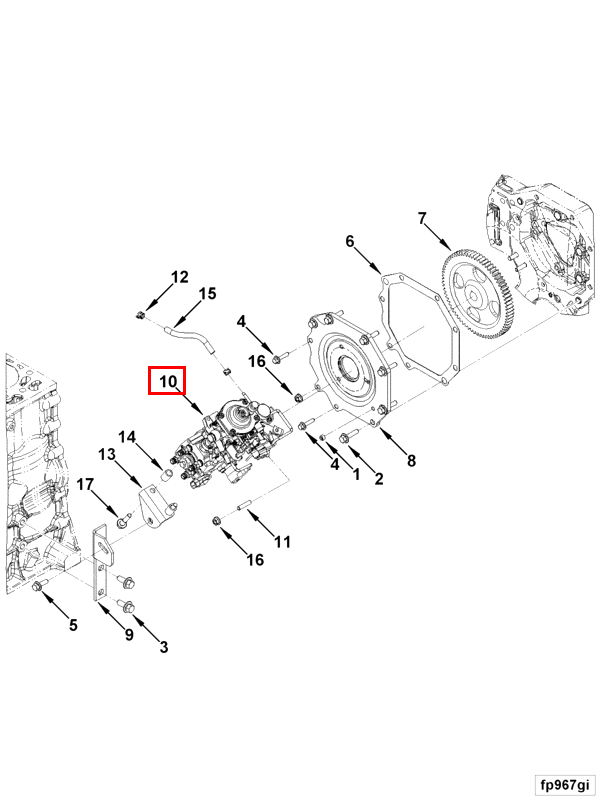 7
6
12
15
4
16
10
14
13
17
4
1
2
8
11
16
5
9
3
fp967gi