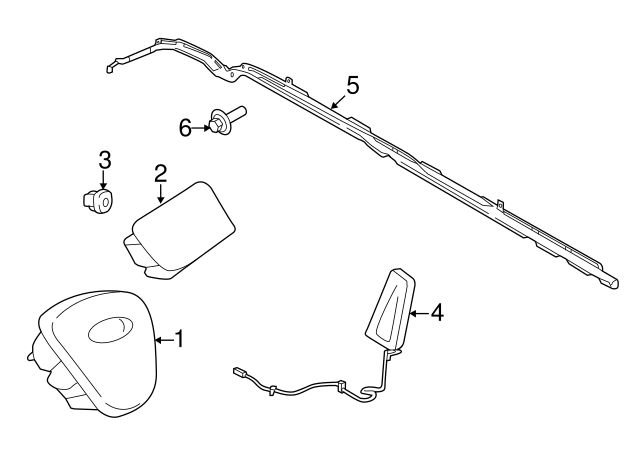 5
6
3
2
4
1