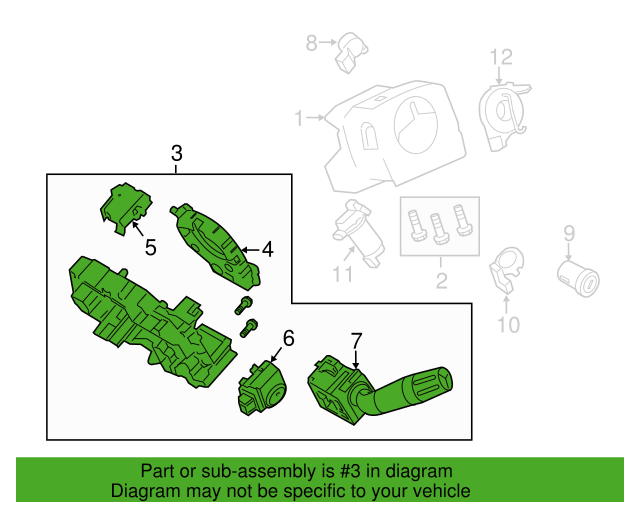 8
12
1
3
5
4
11
2
9
10
6
7

Part or sub-assembly is #3 in diagram
Diagram may not be specific to your vehicle