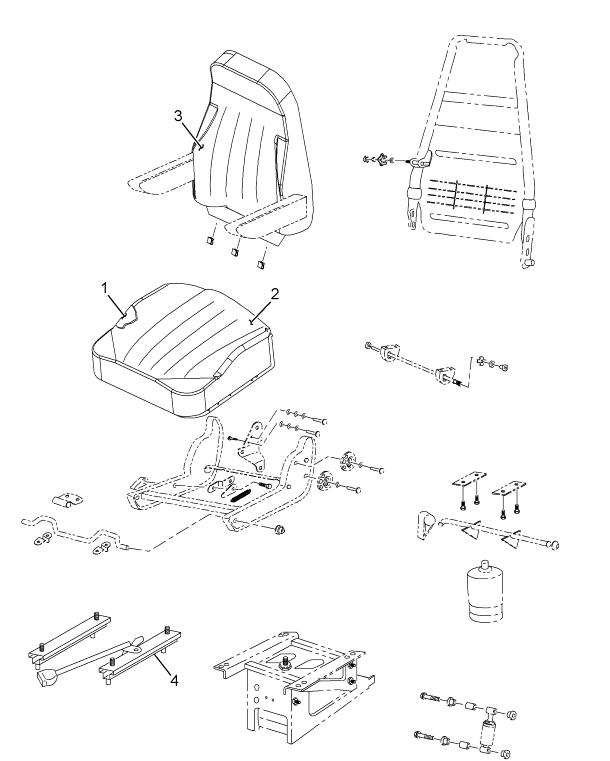 3

1

2

4