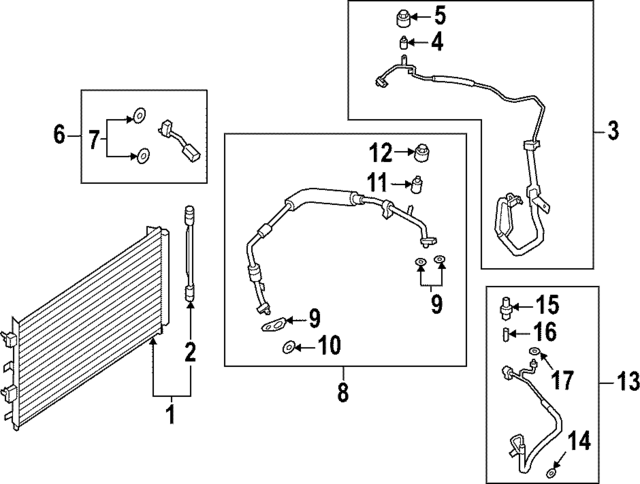 5
4
3
6
7
12
11
9
9
10
8
2
1
15
16
17
13
14