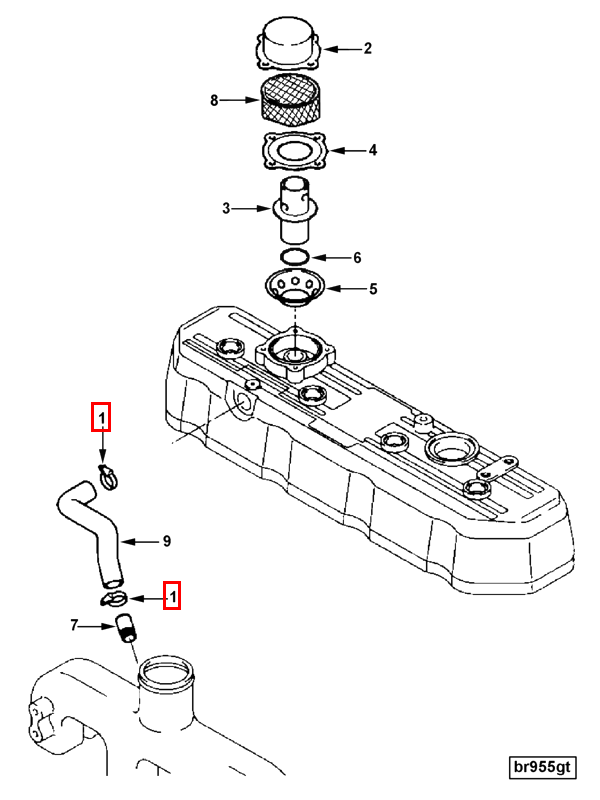 2
8
4
3
6
5
1
9
1
7
br955gt