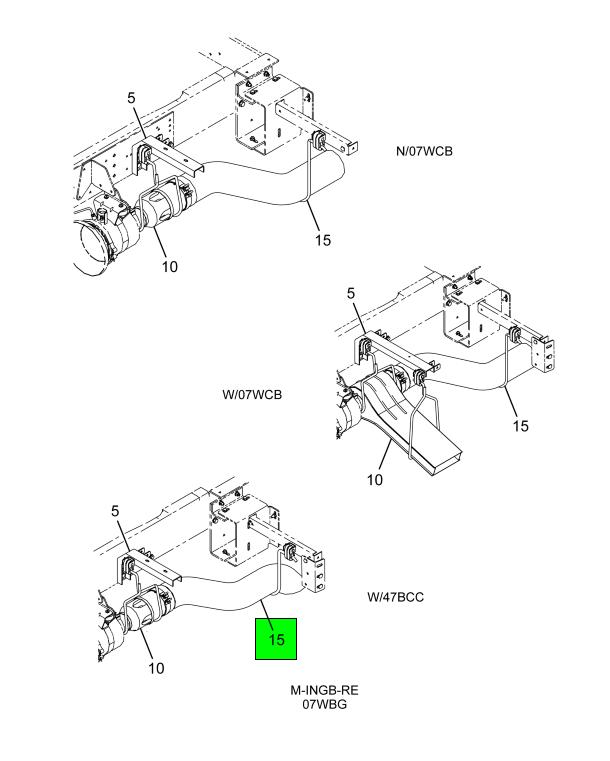 5

N/07WCB

15

10

5

W/07WCB

15

10

5

W/47BCC

15

10

M-INGB-RE
07WBG