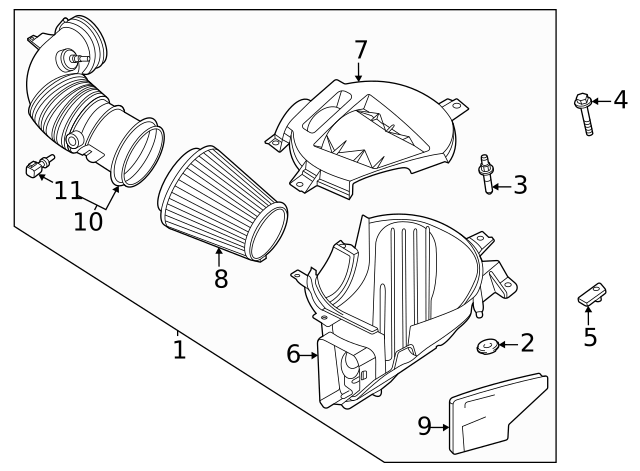 7
4
3
11
10
8
1
6
2
5
9