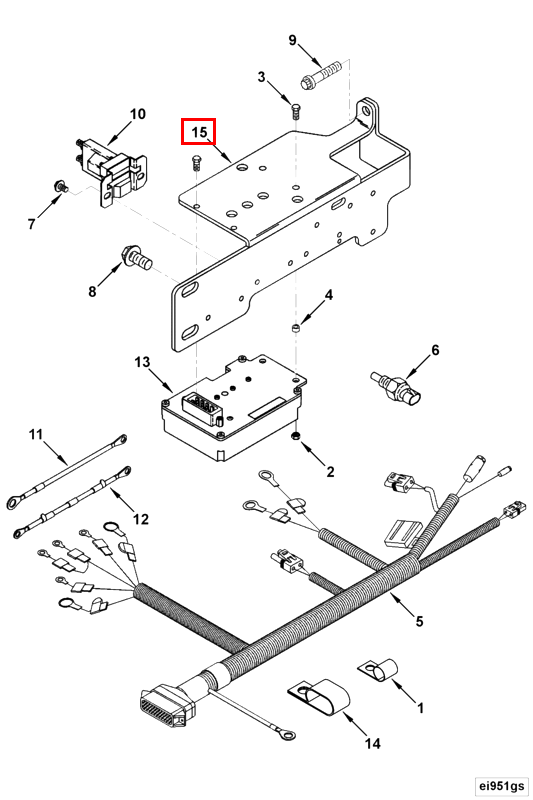 9
3
10
15
7
8
4
13
6
11
2
12
5
1
14
ei951gs