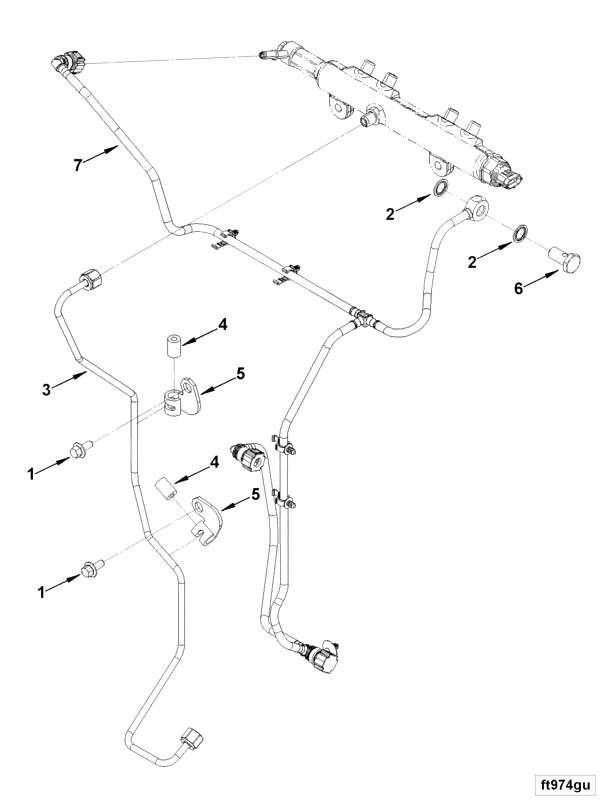 7
2
2
6
4
3
5
1
4
5
1
ft974gu