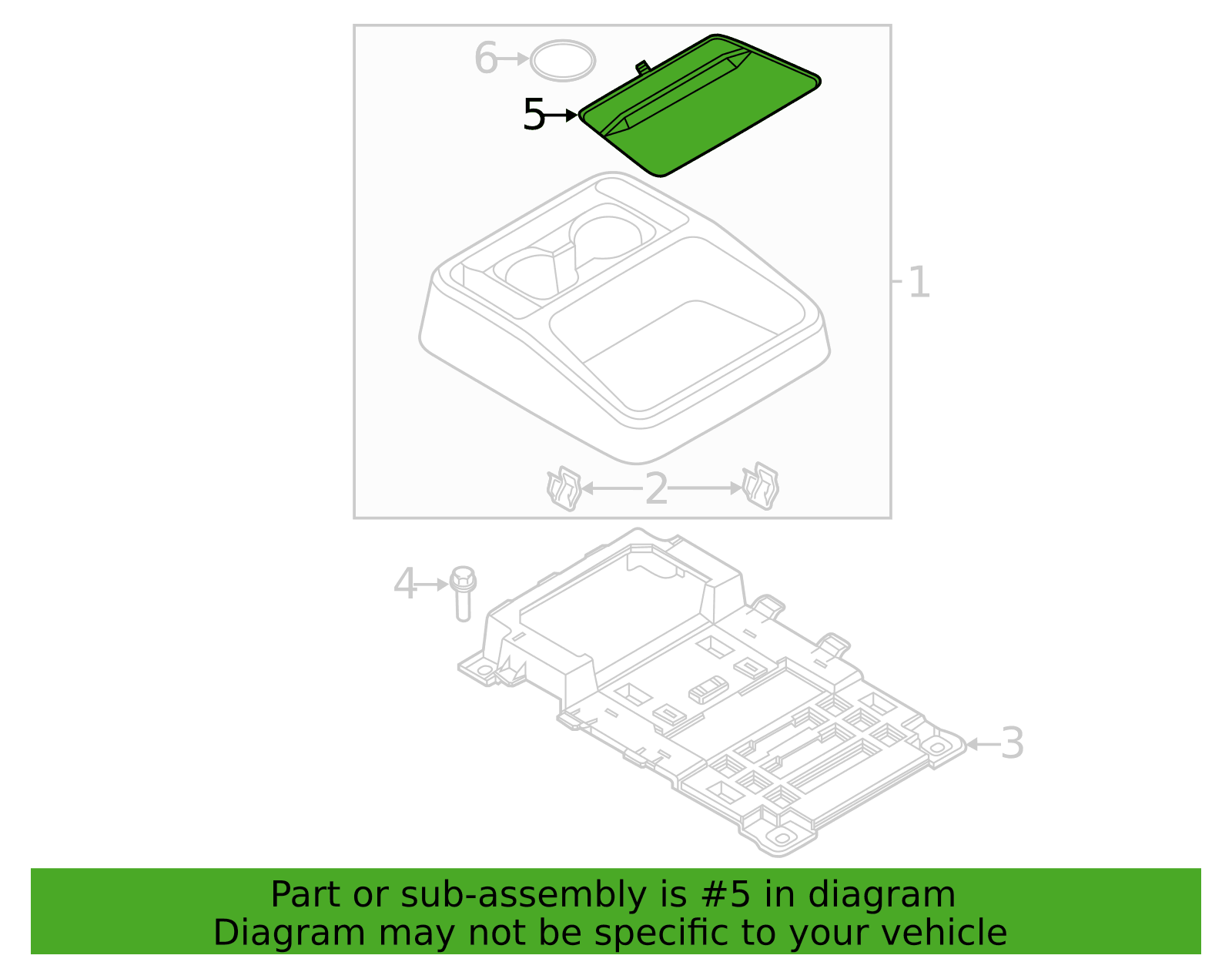 6
5
1
2
4
3

Part or sub-assembly is #5 in diagram
Diagram may not be specific to your vehicle