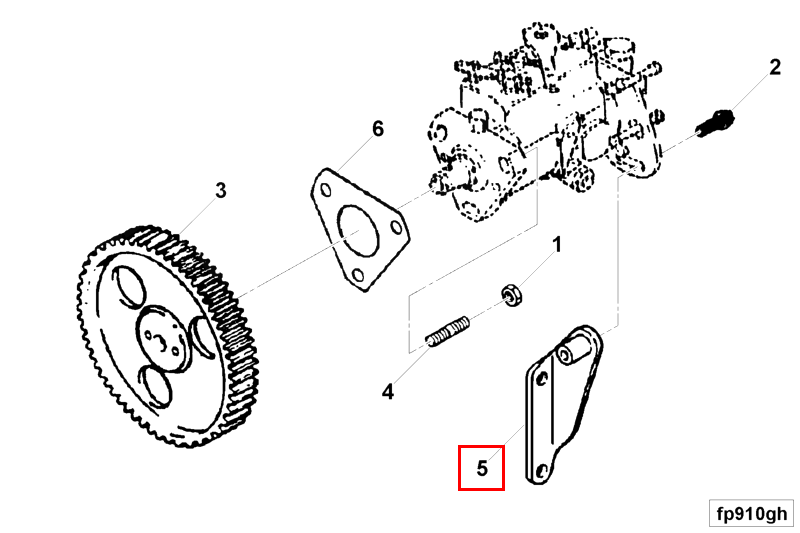 2
6
3
1
4
5
fp910gh