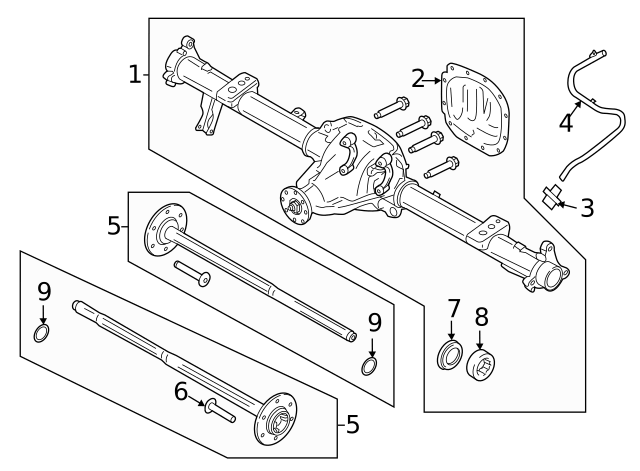 1
2
4
3
5
9
9
7
8
6
5