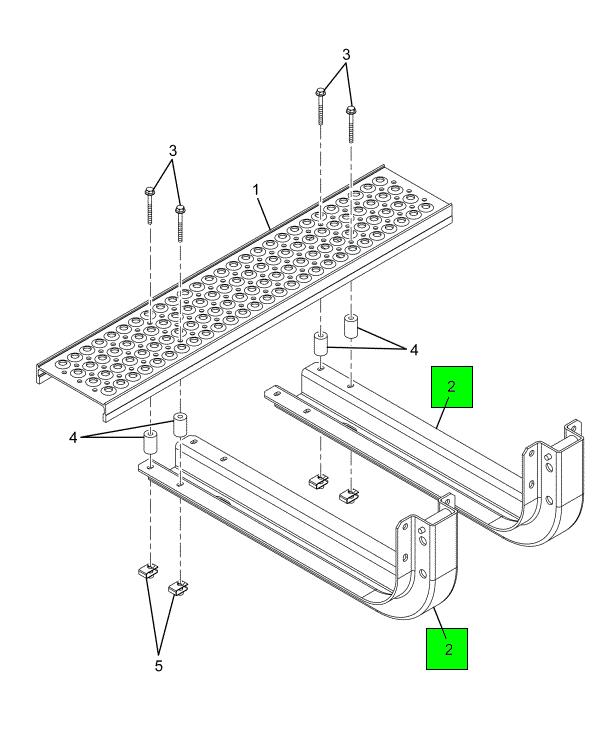 3
3
1
4
2
4
2
5