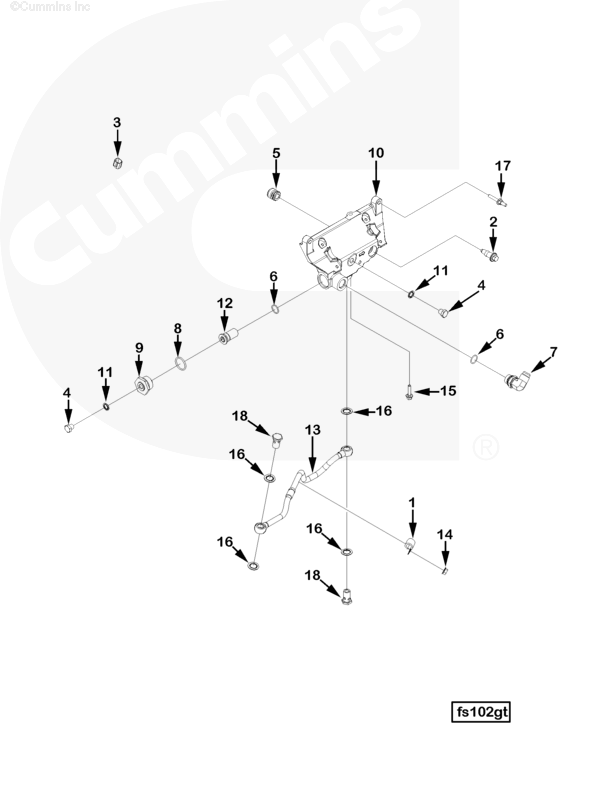 ©Cummins Inc

Cummins

®

3
5
10
17
2
11
4
6
12
8
9
11
4
6
7
15
16
18
13
16
1
14
16
16
18

fs102gt