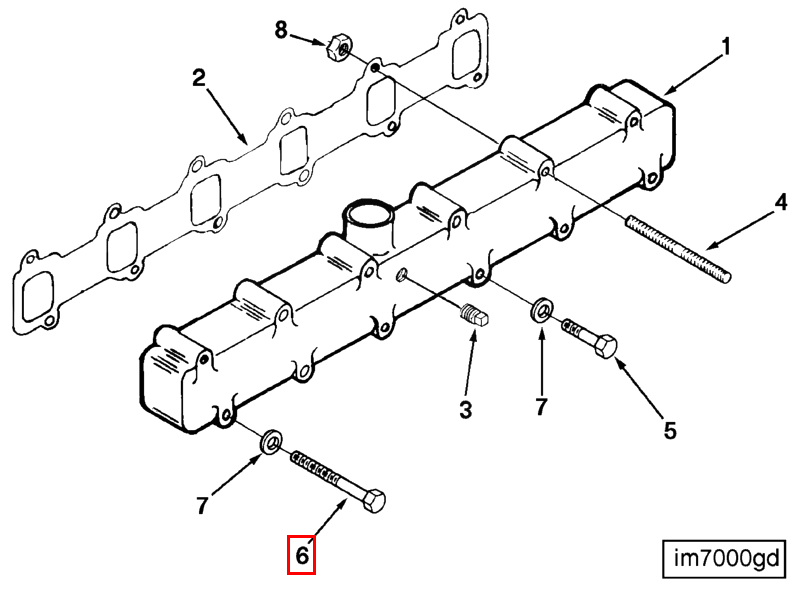 8
2
1
4
3
7
5
7
6
im7000gd