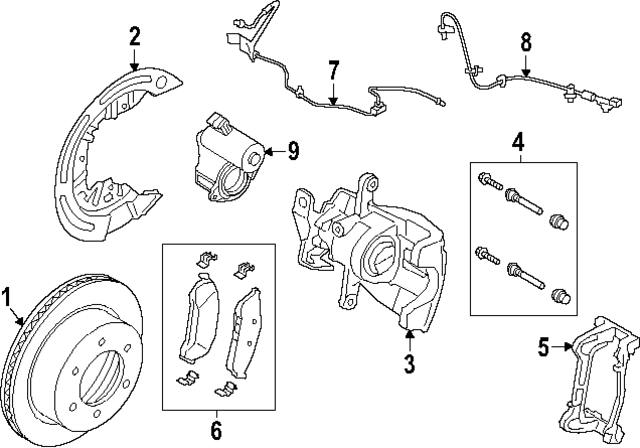 2
7
8
9
4
1
6
3
5