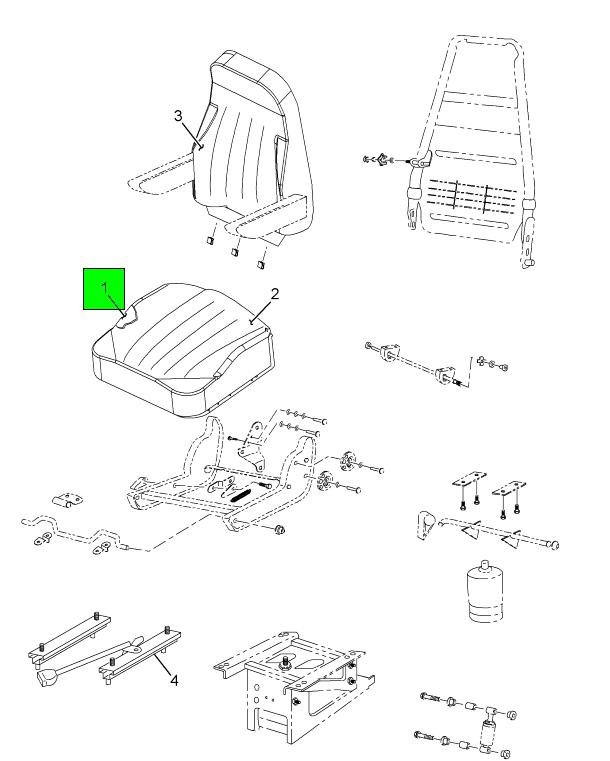 3
1
2
4