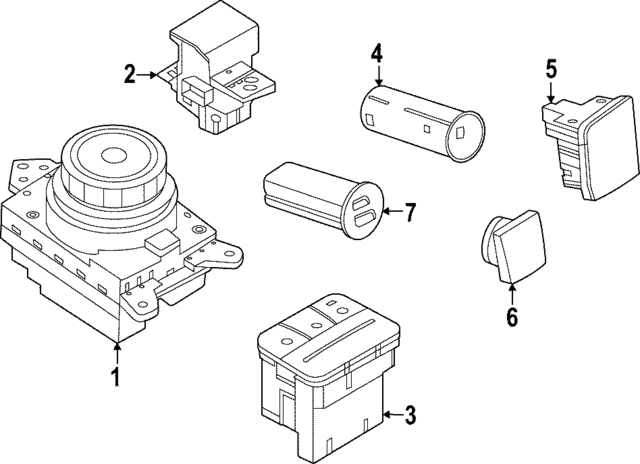 2
4
5
7
6
1
3