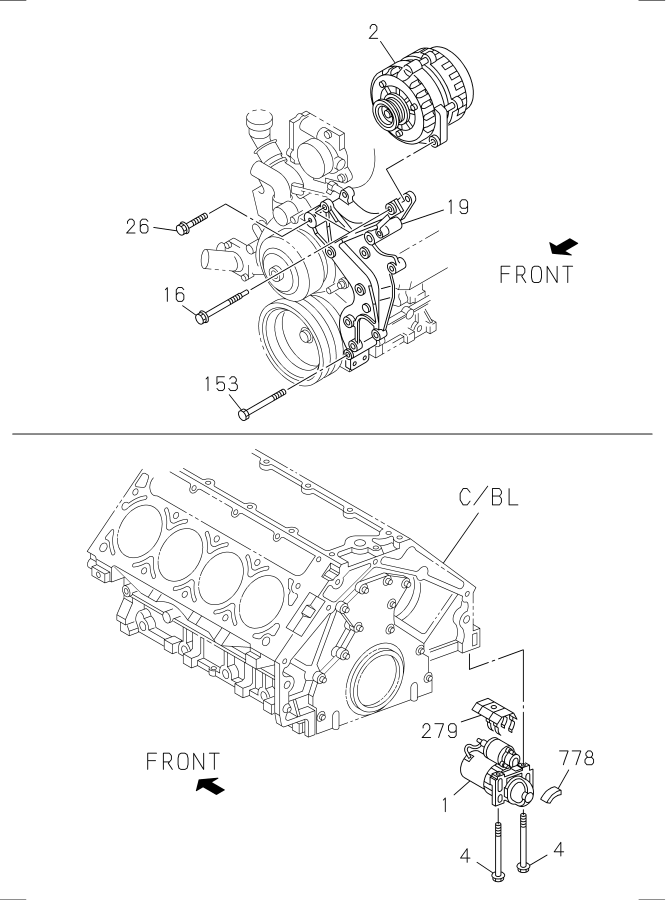 2
19
26
FRONT
16
153
C/BL
279
778
FRONT
1
4
4