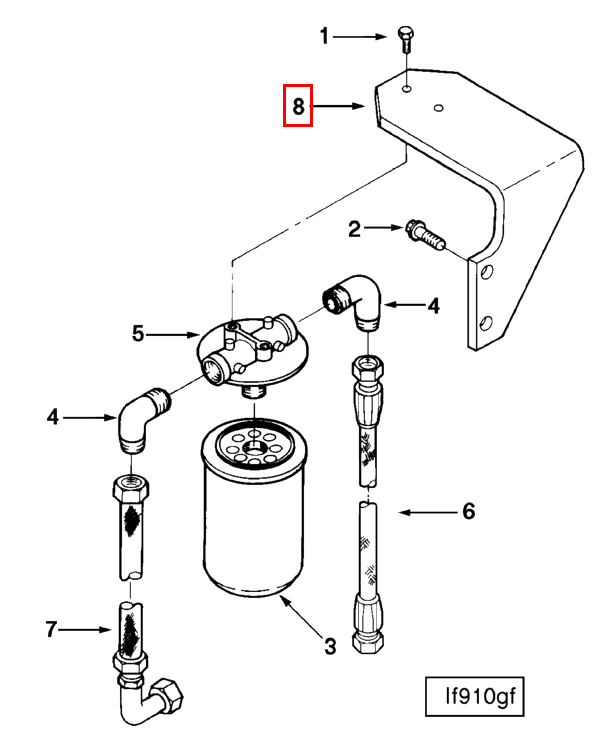 1
8
2
4
5
4
6
7
3
lf910gf