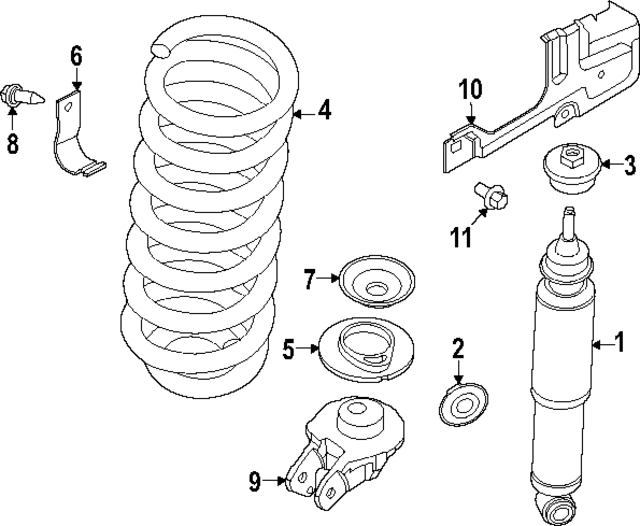 6
8
4
10
3
11
7
5
2
1
9